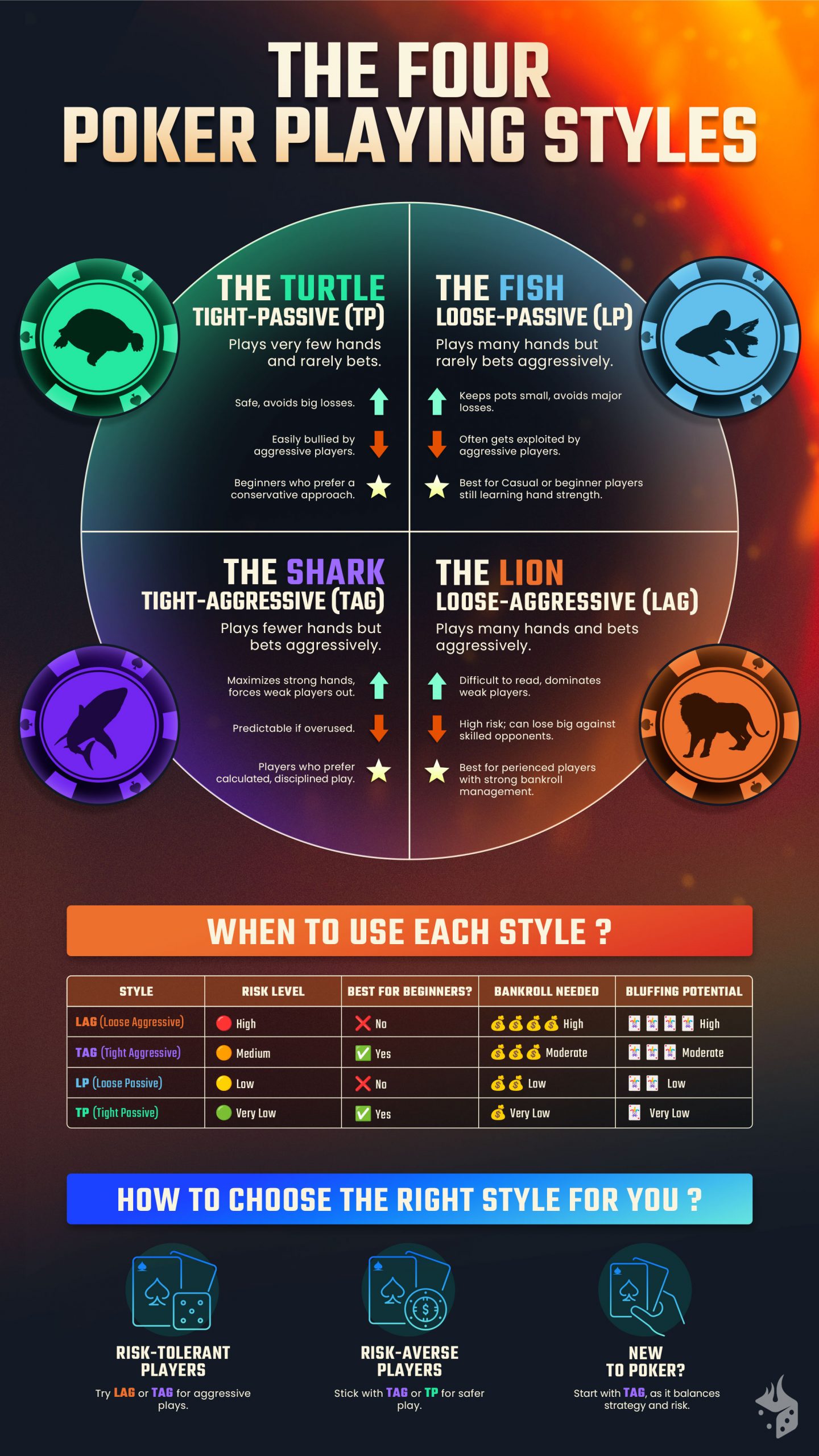 THE FOUR POKER PLAYING STYLES

THE TURTLE
TIGHT-PASSIVE (TP)
Plays very few hands and rarely bets.

Safe, avoids big losses.

Easily bullied by aggressive players.

Beginners who prefer a conservative approach.

THE FISH
LOOSE-PASSIVE (LP)
Plays many hands but rarely bets aggressively.

Keeps pots small, avoids major losses.

Often gets exploited by aggressive players.

Best for Casual or beginner players still learning hand strength.

THE SHARK
TIGHT-AGGRESSIVE (TAG)
Plays fewer hands but bets aggressively.

Maximizes strong hands, forces weak players out.

Predictable if overused.

Players who prefer calculated, disciplined play.

THE LION
LOOSE-AGGRESSIVE (LAG)
Plays many hands and bets aggressively.

Difficult to read, dominates weak players.

High risk; can lose big against skilled opponents.

Best for perienced players with strong bankroll management.

WHEN TO USE EACH STYLE ?

| STYLE | RISK LEVEL | BEST FOR BEGINNERS? | BANKROLL NEEDED | BLUFFING POTENTIAL |
|---|---|---|---|---|
| LAG (Loose Aggressive) | High | No | High | High |
| TAG (Tight Aggressive) | Medium | Yes | Moderate | Moderate |
| LP (Loose Passive) | Low | No | Low | Low |
| TP (Tight Passive) | Very Low | Yes | Very Low | Very Low |

HOW TO CHOOSE THE RIGHT STYLE FOR YOU ?

RISK-TOLERANT PLAYERS
Try LAG or TAG for aggressive plays.

RISK-AVERSE PLAYERS
Stick with TAG or TP for safer play.

NEW TO POKER?
Start with TAG, as it balances strategy and risk.